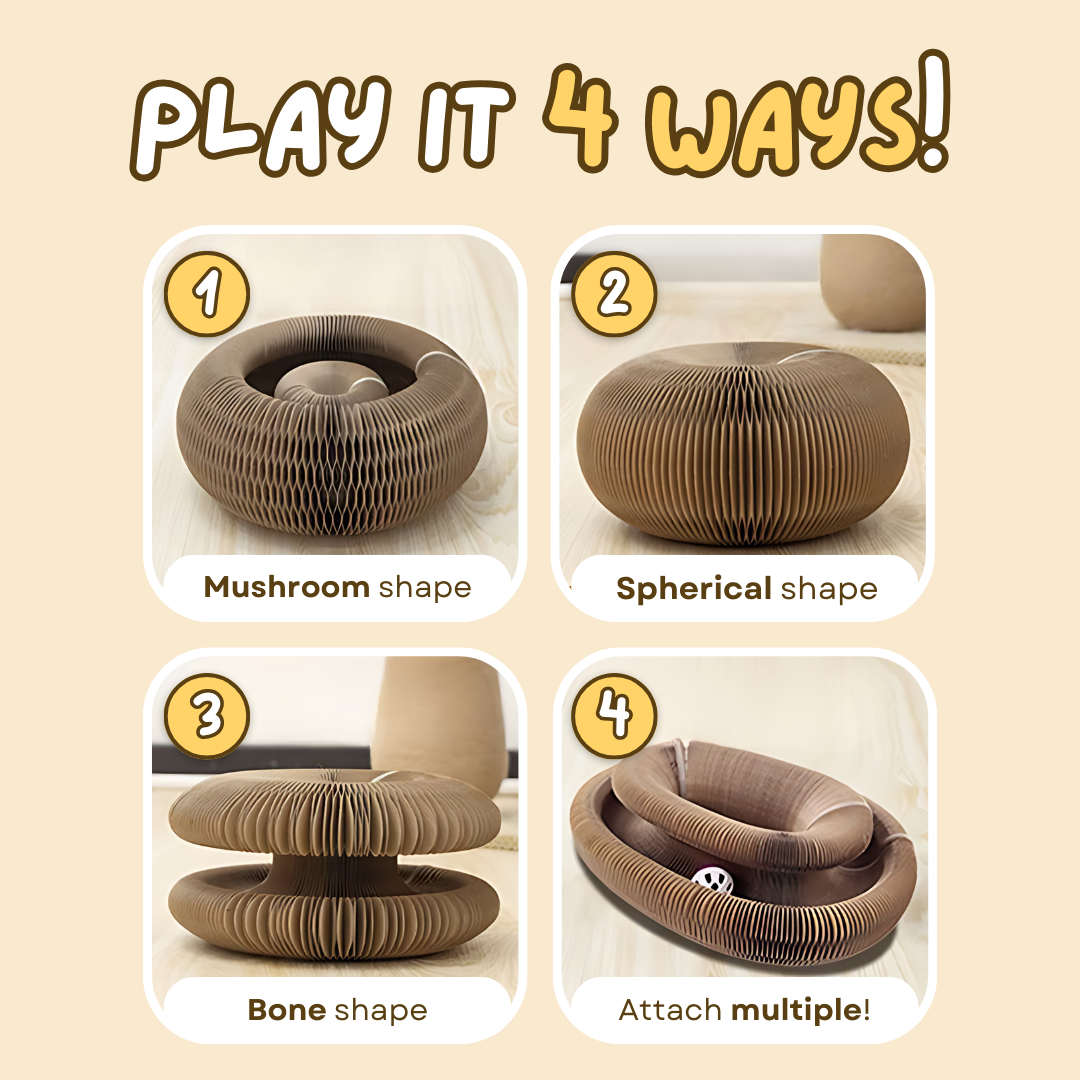 PLAY IT 4 WAYS!

1

Mushroom shape

2

Spherical shape

3

Bone shape

4

Attach multiple!