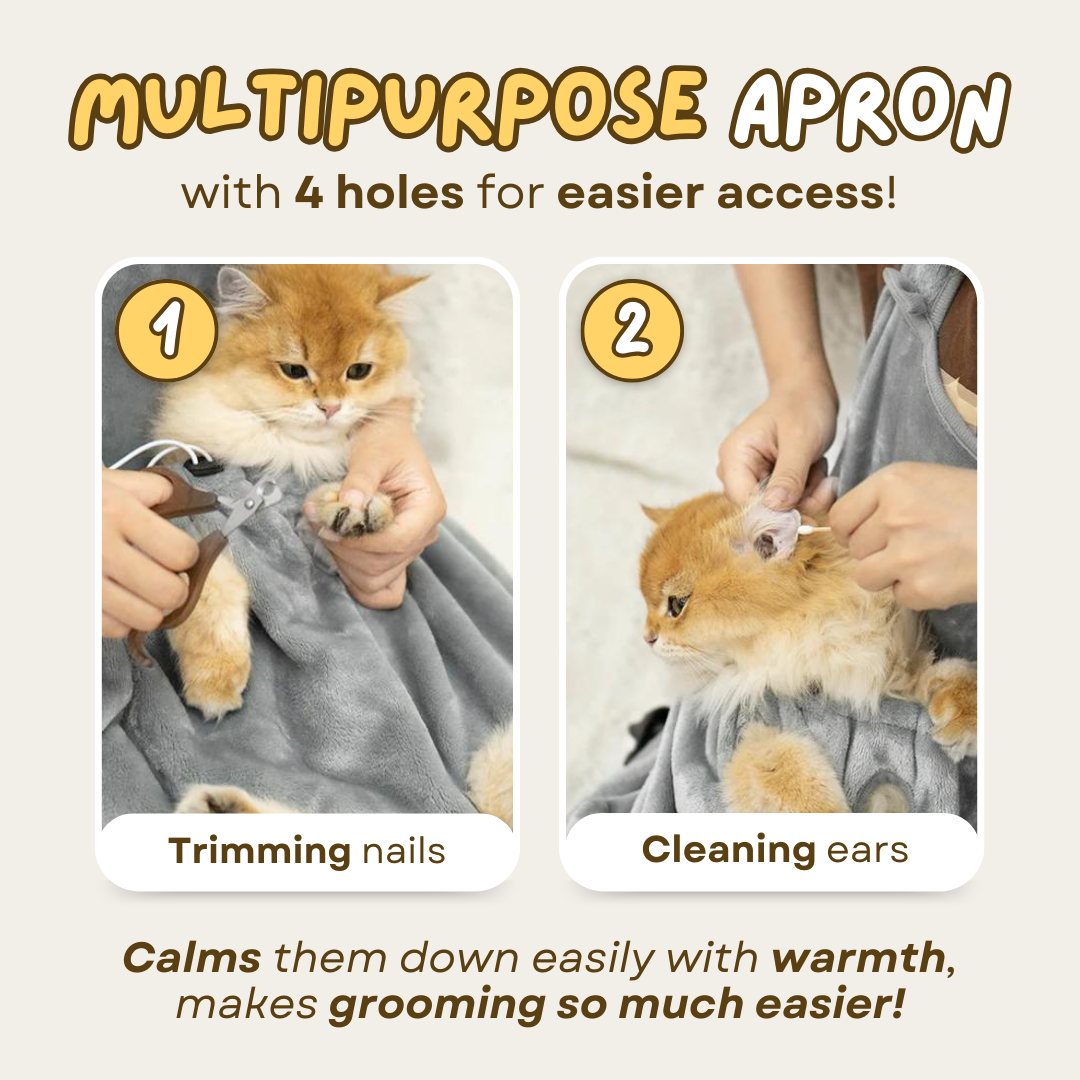 MULTIPURPOSE APRON

with 4 holes for easier access!

1

Trimming nails

2

Cleaning ears

Calms them down easily with warmth, makes grooming so much easier!