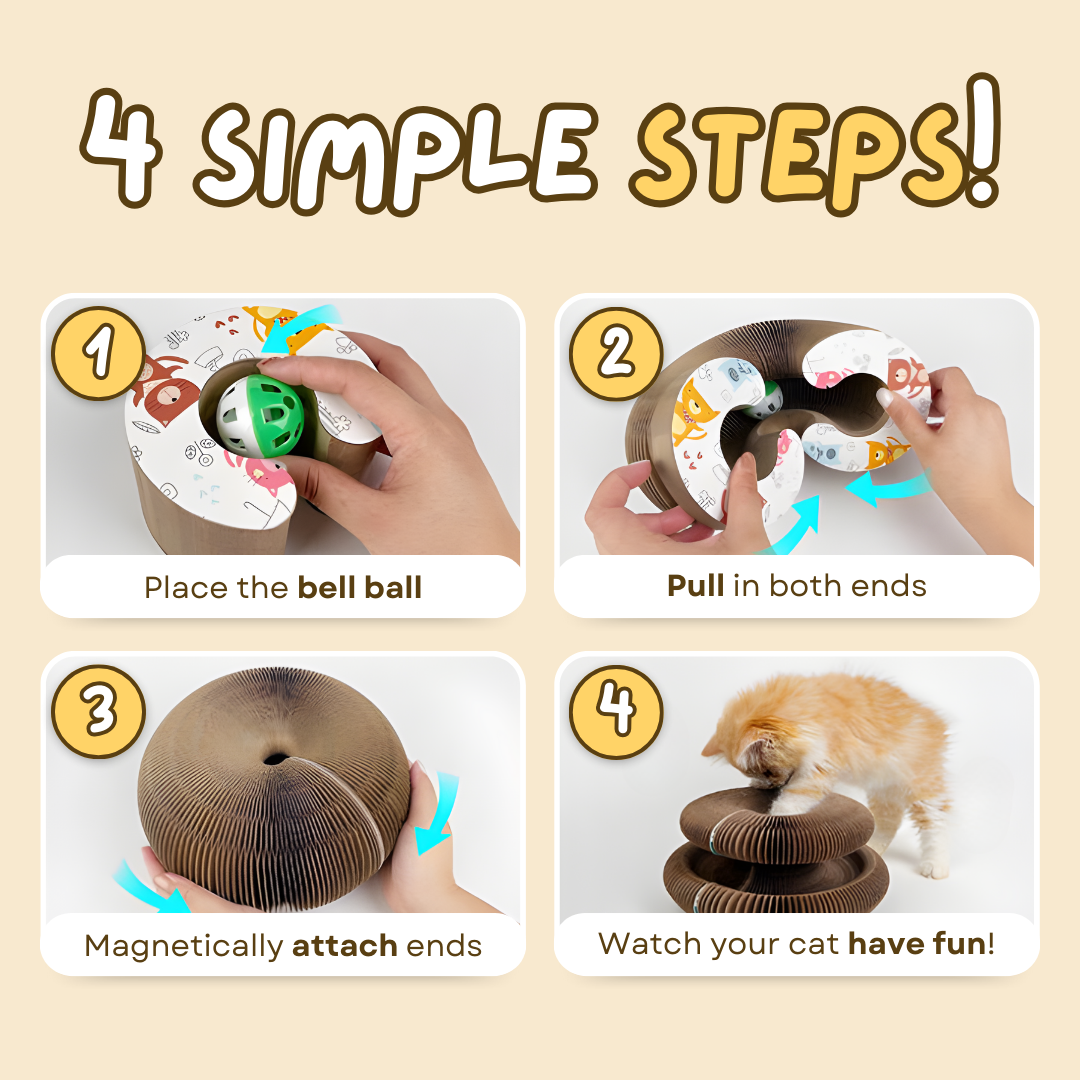 4 SIMPLE STEPS!

1

Place the bell ball

2

Pull in both ends

3

Magnetically attach ends

4

Watch your cat have fun!