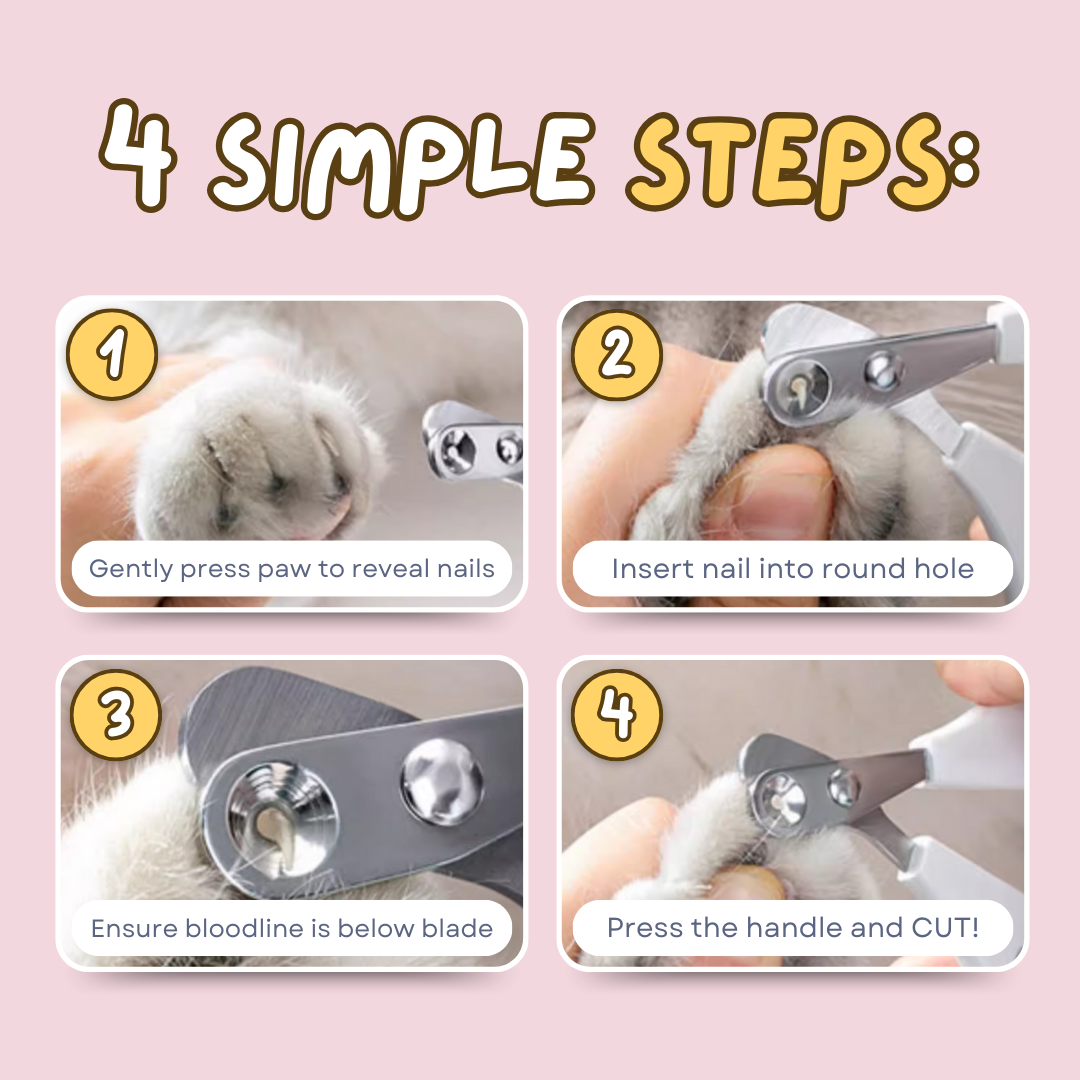 4 SIMPLE STEPS:

1
Gently press paw to reveal nails

2
Insert nail into round hole

3
Ensure bloodline is below blade

4
Press the handle and CUT!