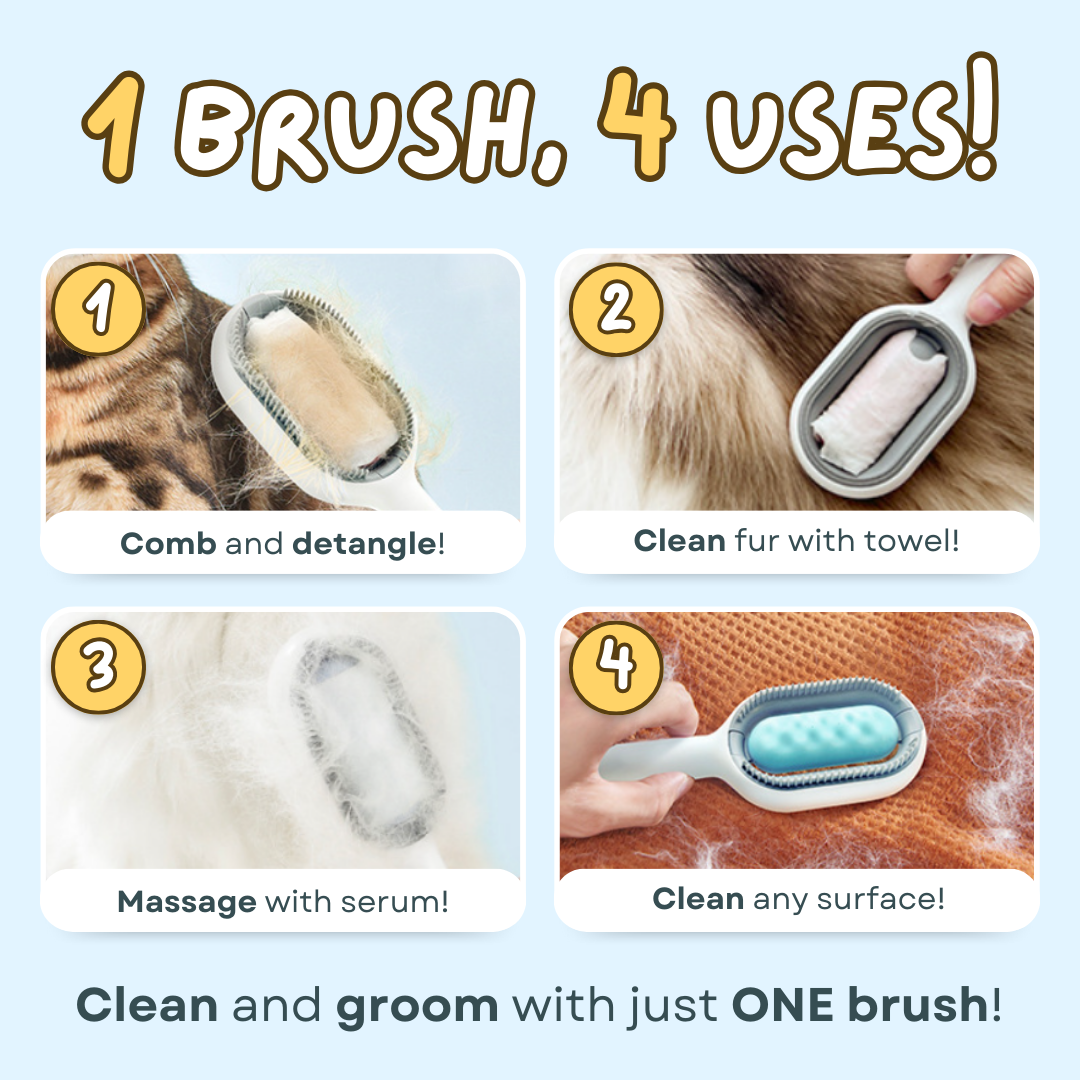 1 BRUSH, 4 USES!

1

Comb and detangle!

2

Clean fur with towel!

3

Massage with serum!

4

Clean any surface!

Clean and groom with just ONE brush!